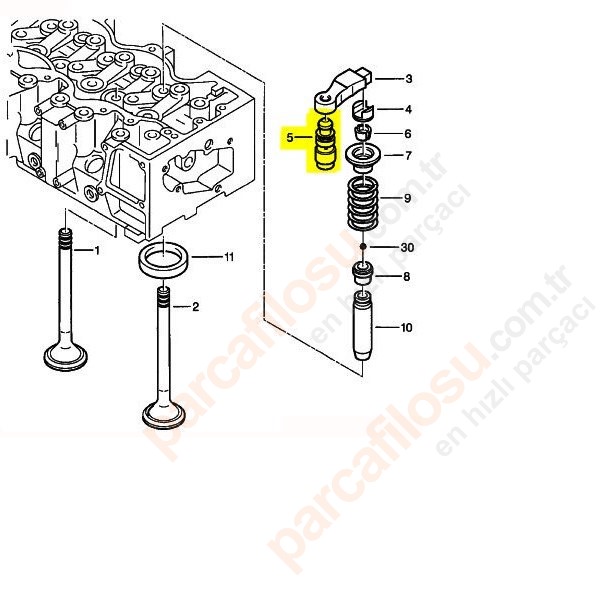 3
4
5
6
7
9
30
8
10
1
11
2
parcafilosu.com.tr
en hızlı parçacı
parcafilosu.com.tr
en hızlı parçacı